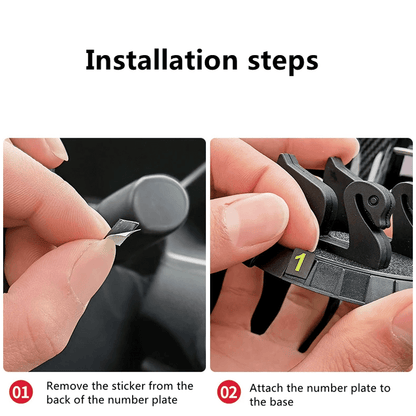 Installation steps

1

01 Remove the sticker from the back of the number plate

02 Attach the number plate to the base